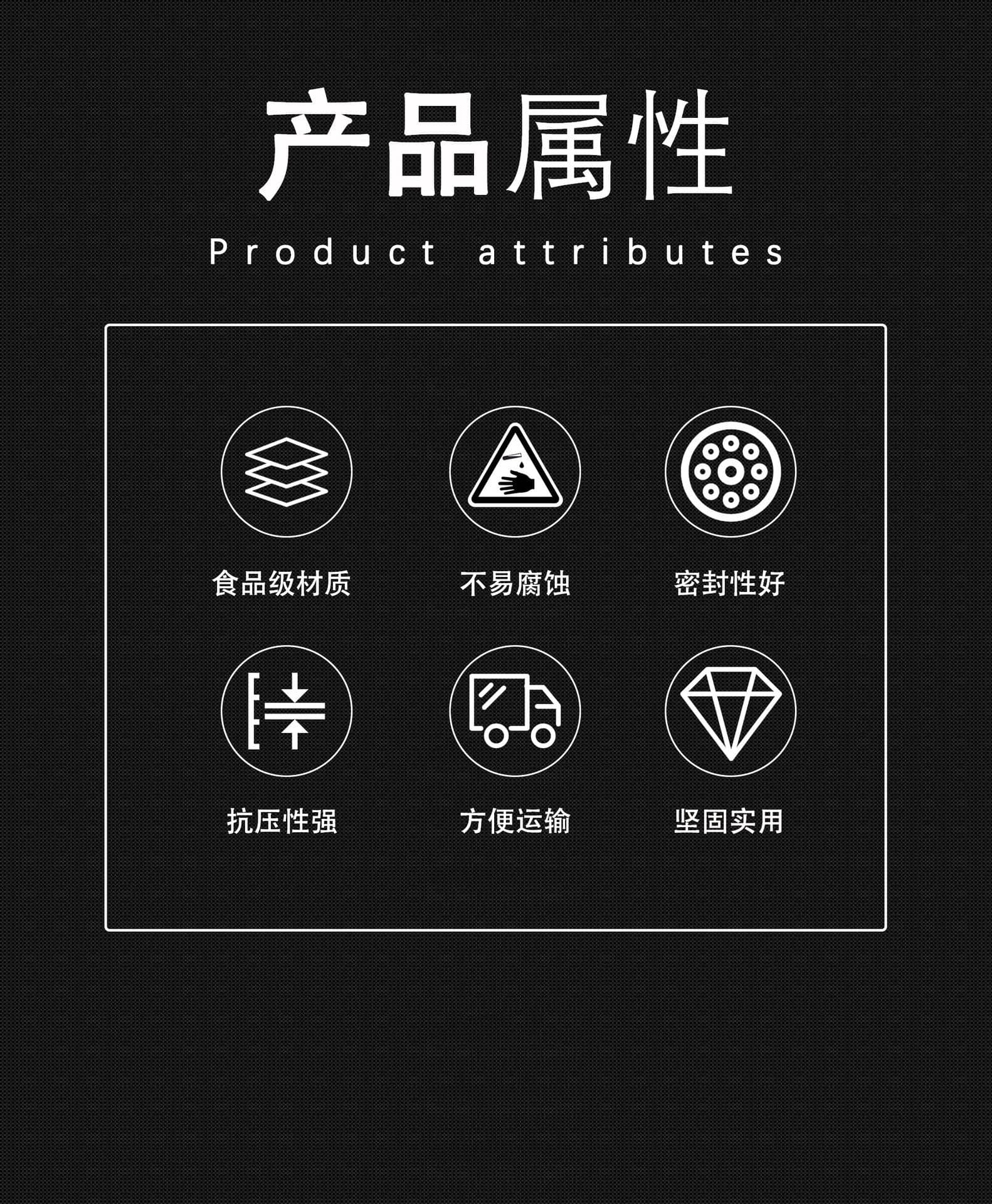 产品属性

Product attributes

食品级材质

不易腐蚀

密封性好

抗压性强

方便运输

坚固实用